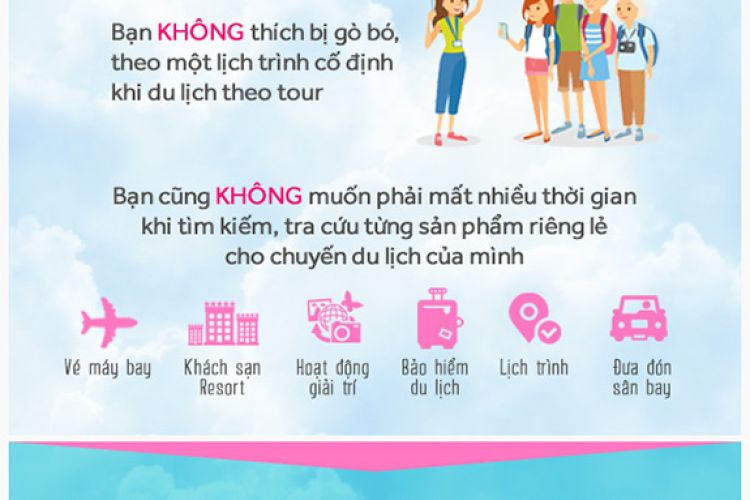 Bạn KHÔNG thích bị gò bó, theo một lịch trình cố định khi du lịch theo tour

Bạn cũng KHÔNG muốn phải mất nhiều thời gian khi tìm kiếm, tra cứu từng sản phẩm riêng lẻ cho chuyến du lịch của mình

Vé máy bay

Khách sạn Resort

Hoạt động giải trí

Bảo hiểm du lịch

Lịch trình

Đưa đón sân bay